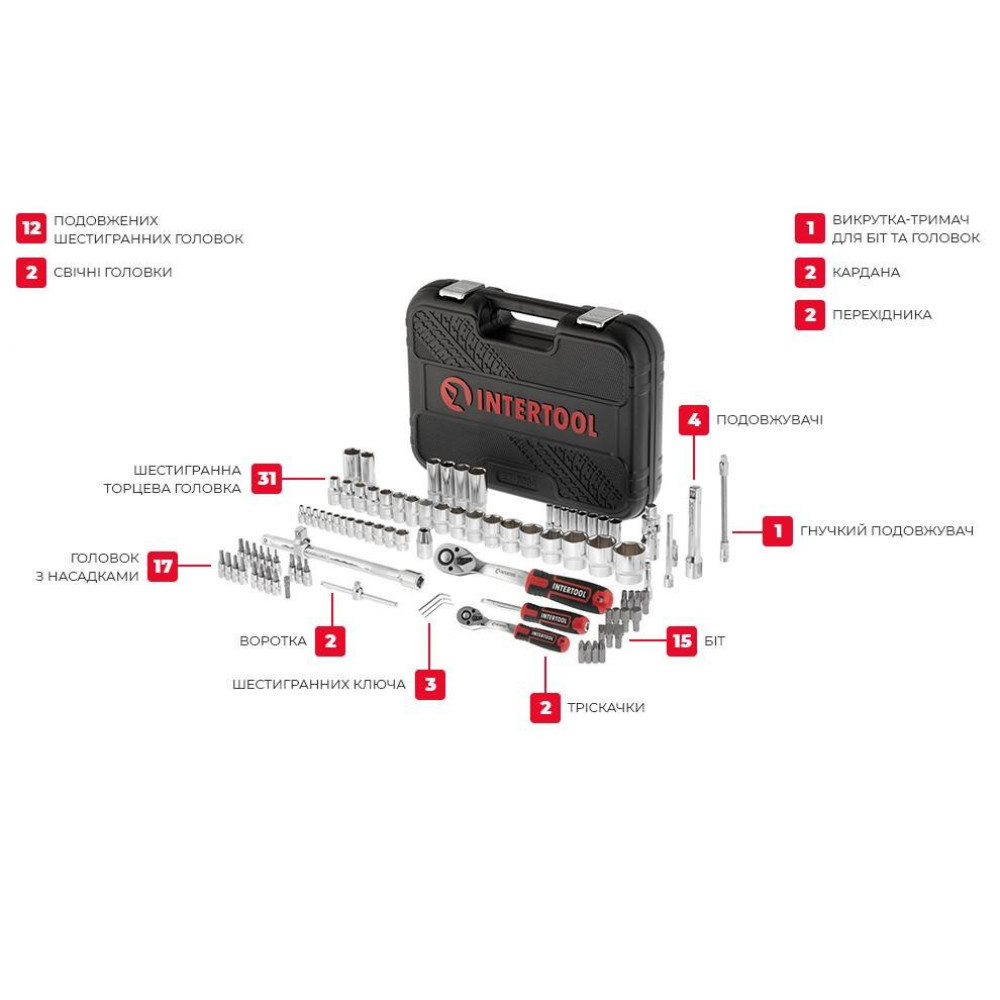 12 ПОДОВЖЕНИХ ШЕСТИГРАННИХ ГОЛОВОК

2 СВІЧНІ ГОЛОВКИ

1 ВИКРУТКА-ТРИМАЧ ДЛЯ БІТ ТА ГОЛОВОК

2 КАРДАНА

2 ПЕРЕХІДНИКА

INTERTOOL

4 ПОДОВЖУВАЧІ

ШЕСТИГРАННА ТОРЦЕВА ГОЛОВКА 31

1 ГНУЧКИЙ ПОДОВЖУВАЧ

ГОЛОВОК З НАСАДКАМИ 17

INTERTOOL

INTERTOOL

ВОРОТКА 2

15 БІТ

ШЕСТИГРАННИХ КЛЮЧА 3

2 ТРІСКАЧКИ